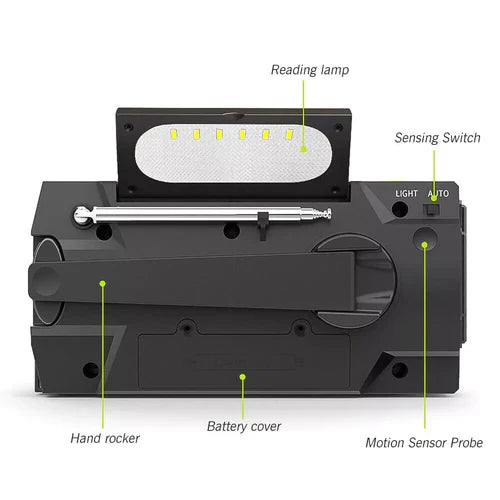 Reading lamp

Sensing Switch

LIGHT AUTO

Hand rocker

Battery cover

Motion Sensor Probe